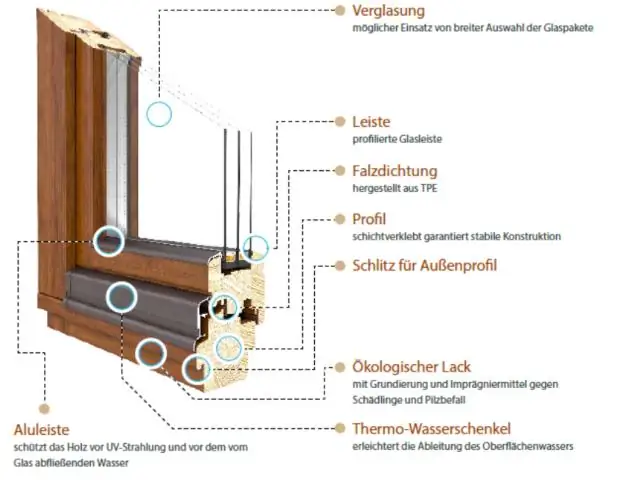 Verglasung
möglicher Einsatz von breiter Auswahl der Glaspakete

Leiste
profilierte Glasleiste

Falzdichtung
hergestellt aus TPE

Profil
schichtverklebt garantiert stabile Konstruktion

Schlitz für Außenprofil

Ökologischer Lack
mit Grundierung und Imprägniermittel gegen Schädlinge und Pilzbefall

Thermo-Wasserschenkel
erleichtert die Ableitung des Oberflächenwassers

Aluleiste
schützt das Holz vor UV-Strahlung und vor dem vom Glas abfließenden Wasser