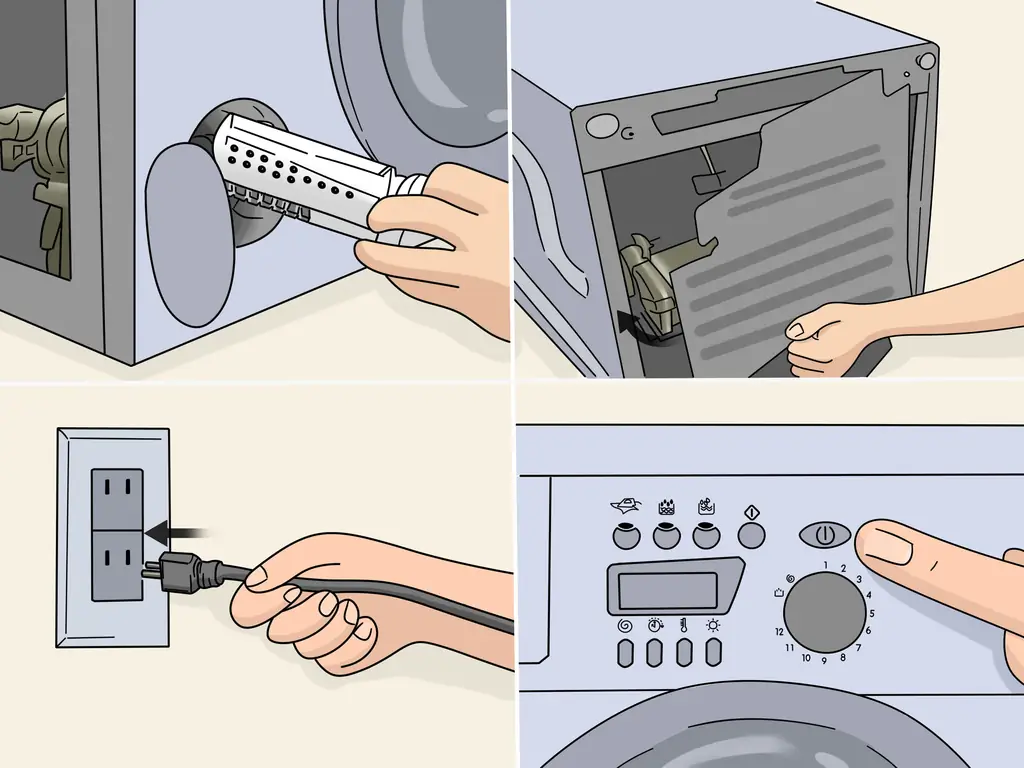 1 2 3 4 5 6 7 8 9 10 11 12