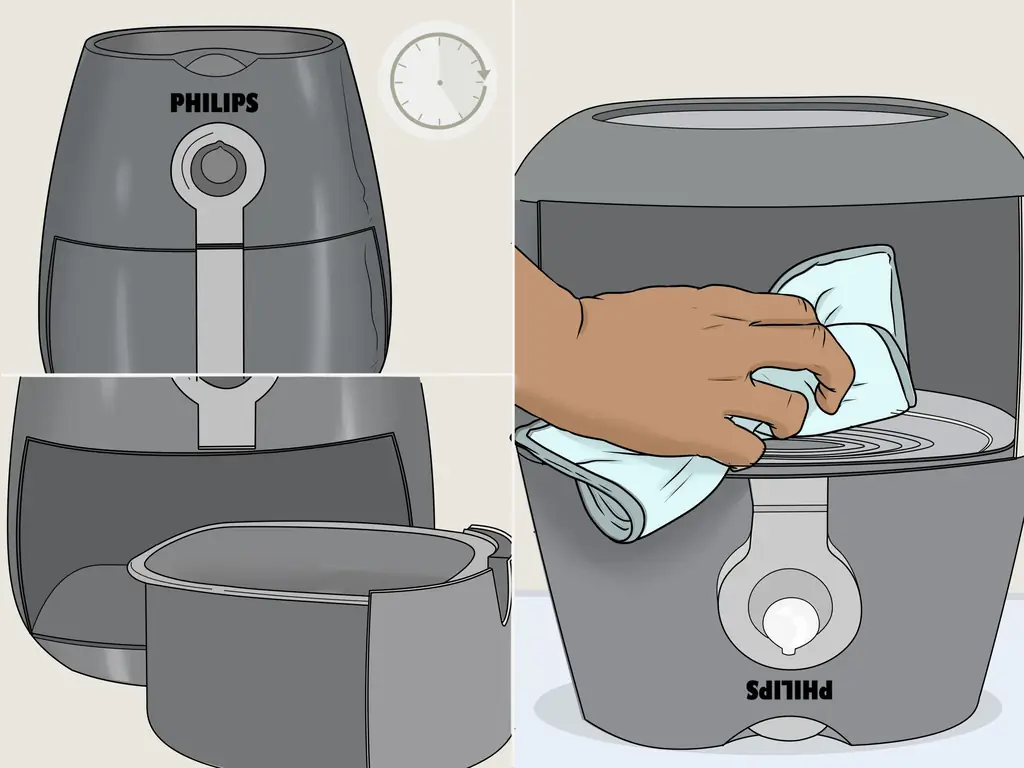 PHILIPS

PHILIPS