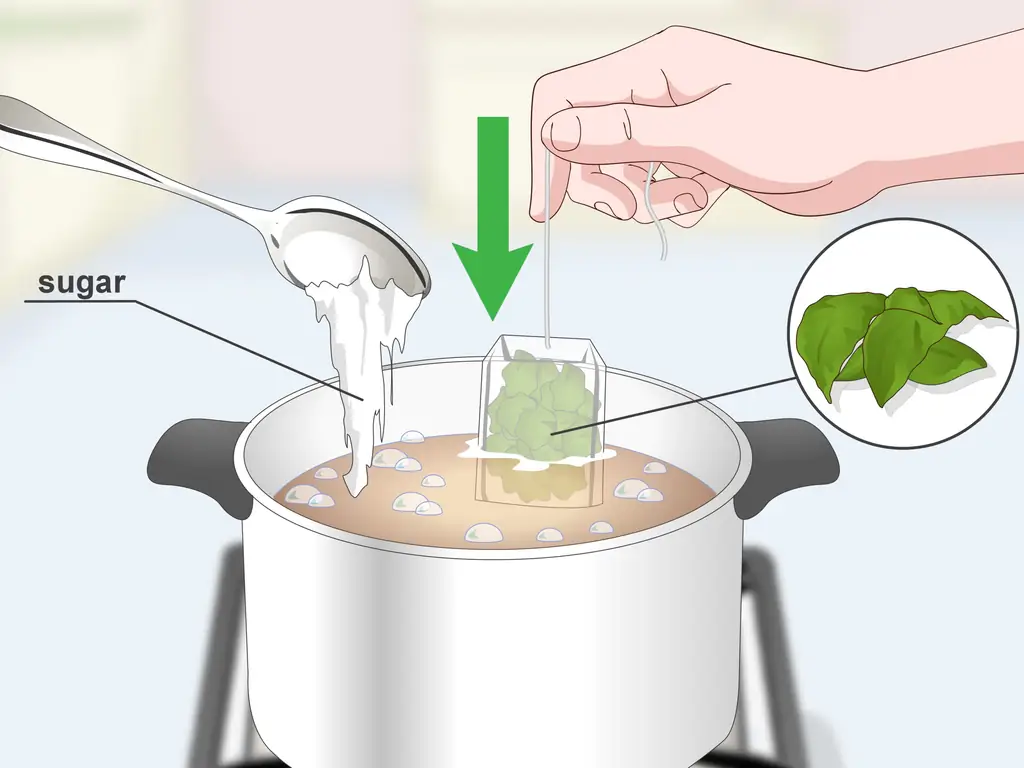 sugar