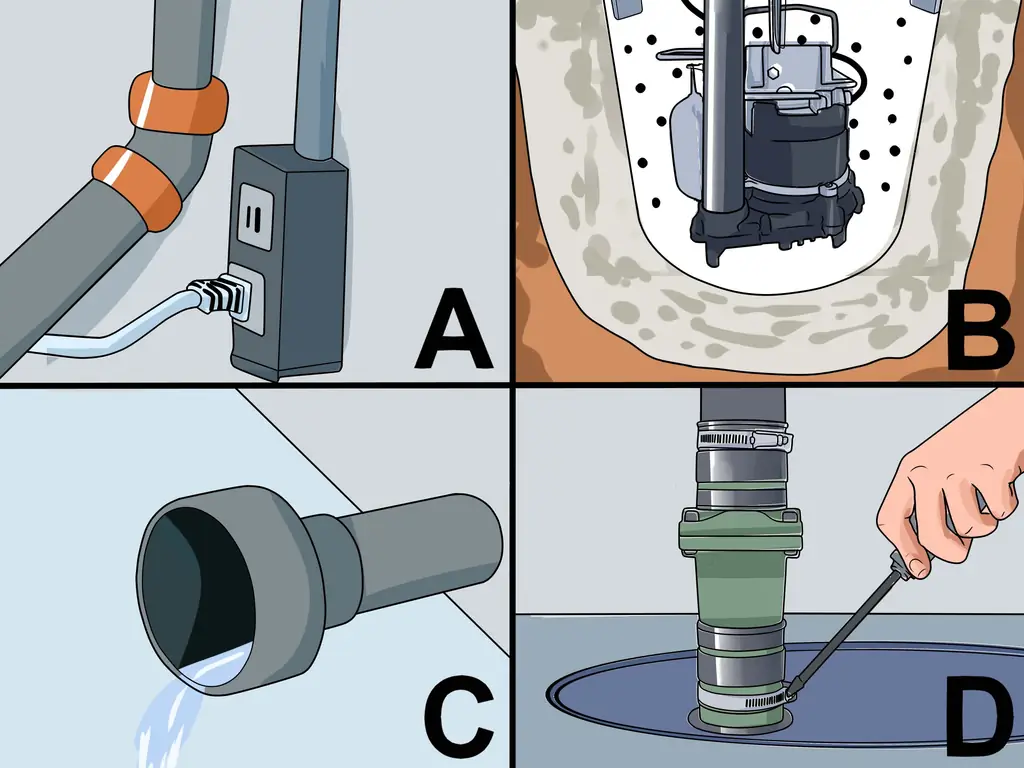 A
B
C
D