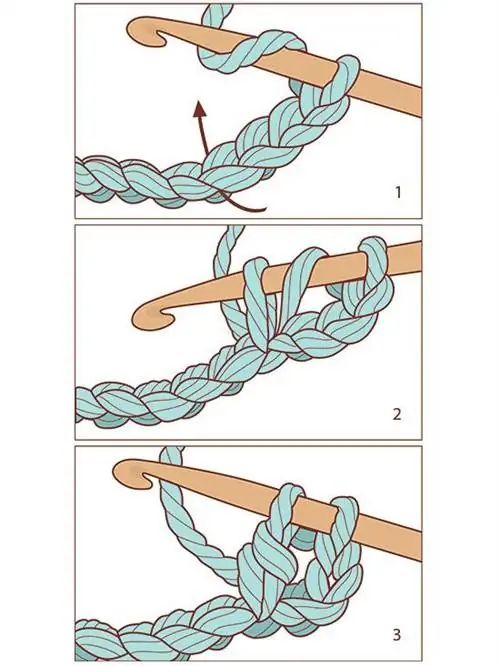 1

2

3