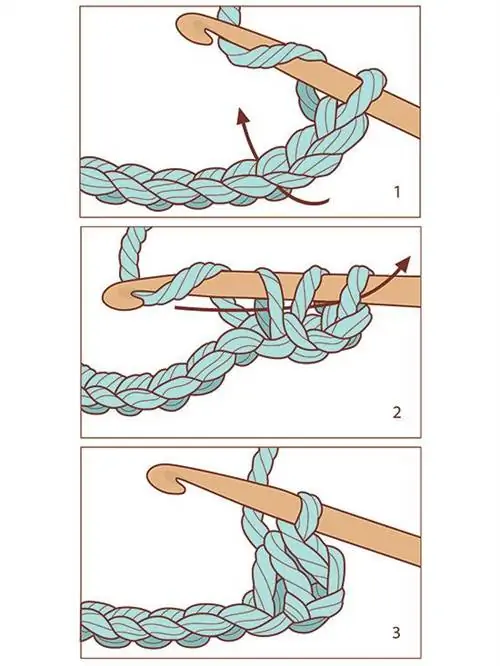 1

2

3