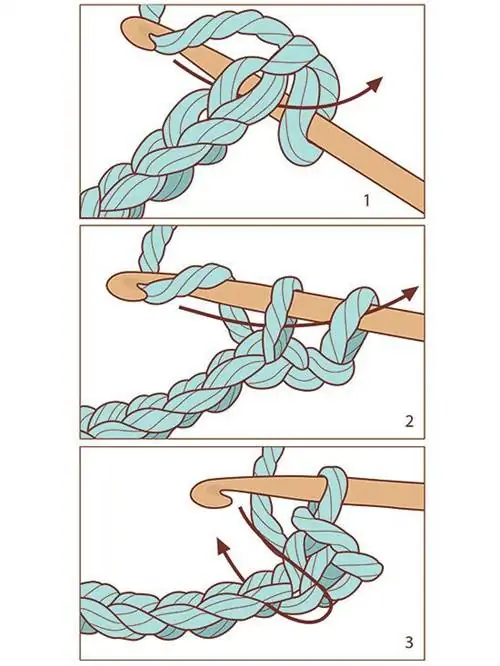 1

2

3