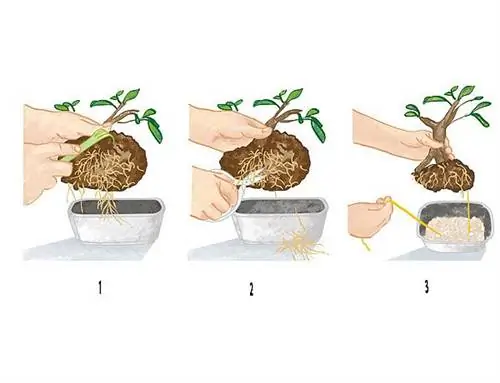 1

2

3